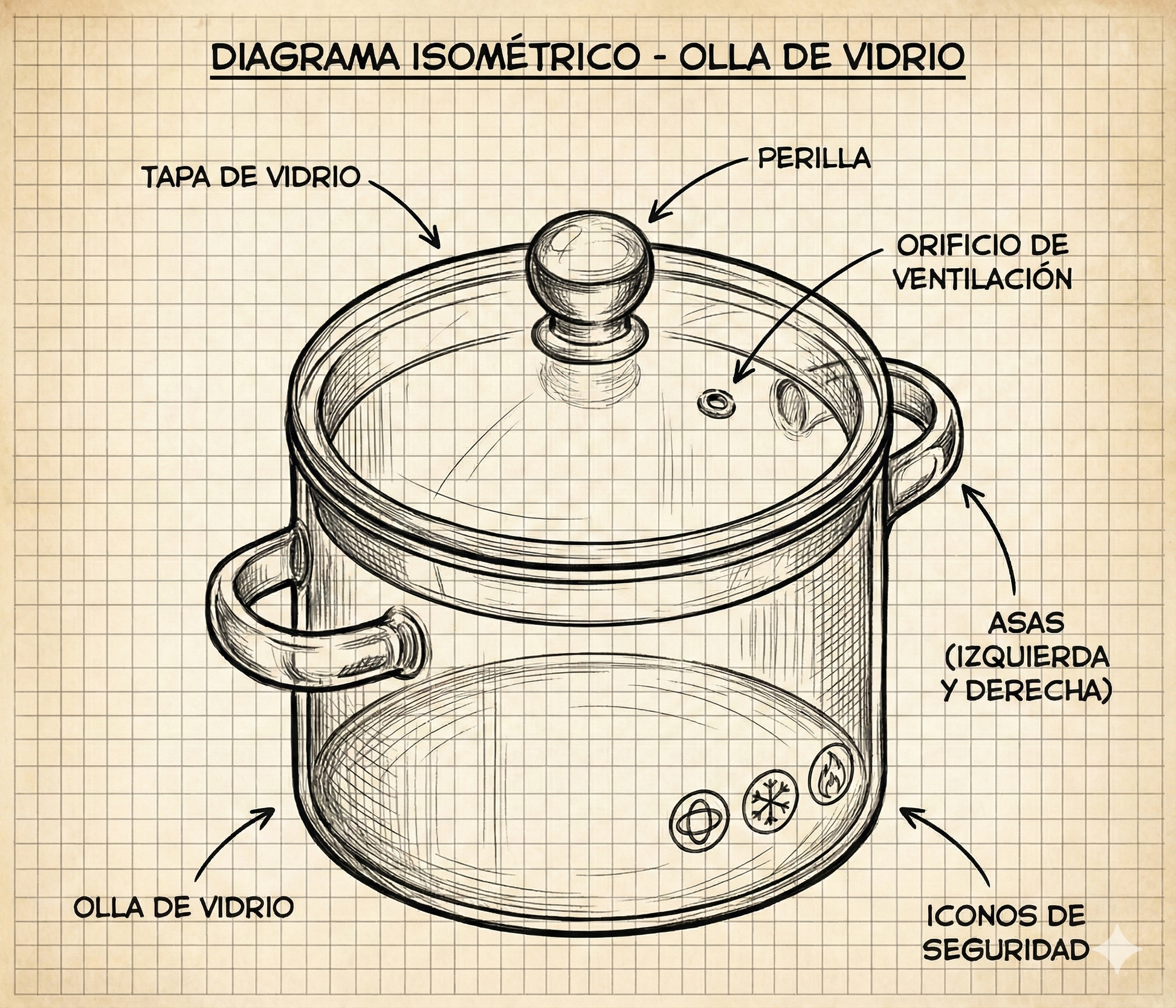 DIAGRAMA ISOMÉTRICO - OLLA DE VIDRIO

TAPA DE VIDRIO

PERILLA

ORIFICIO DE VENTILACIÓN

ASAS (IZQUIERDA Y DERECHA)

OLLA DE VIDRIO

ICONOS DE SEGURIDAD